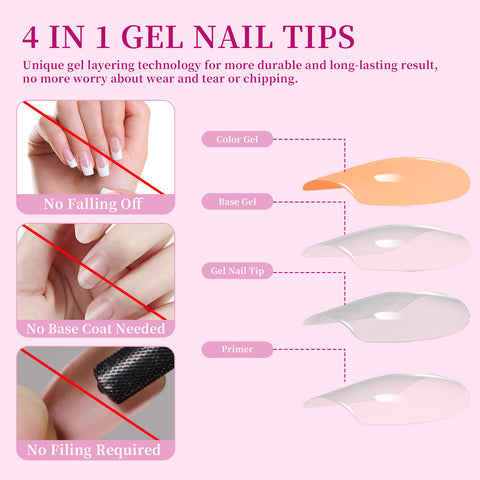 4 IN 1 GEL NAIL TIPS

Unique gel layering technology for more durable and long-lasting result, no more worry about wear and tear or chipping.

No Falling Off

No Base Coat Needed

No Filing Required

Color Gel

Base Gel

Gel Nail Tip

Primer