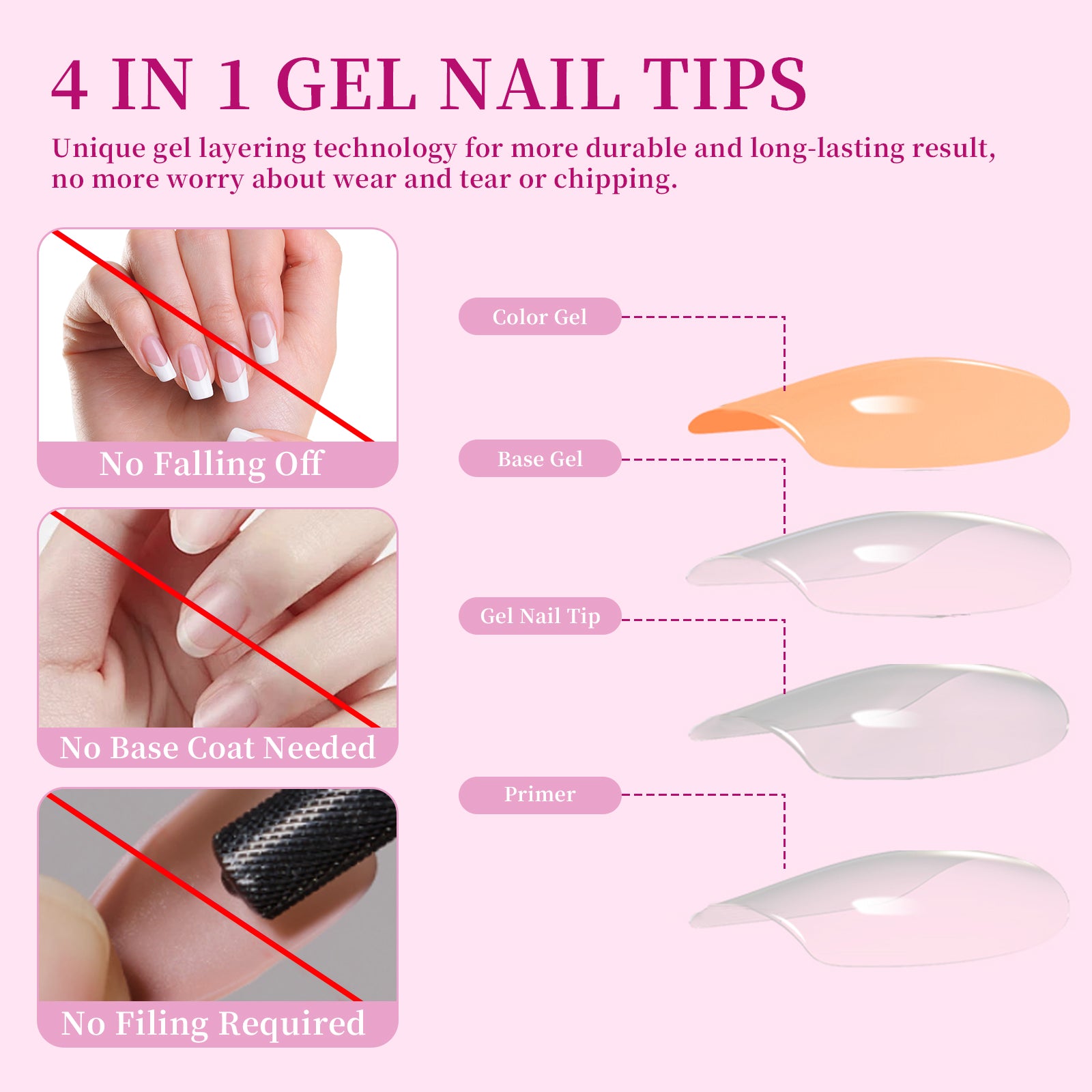 4 IN 1 GEL NAIL TIPS

Unique gel layering technology for more durable and long-lasting result, no more worry about wear and tear or chipping.

No Falling Off

No Base Coat Needed

No Filing Required

Color Gel

Base Gel

Gel Nail Tip

Primer