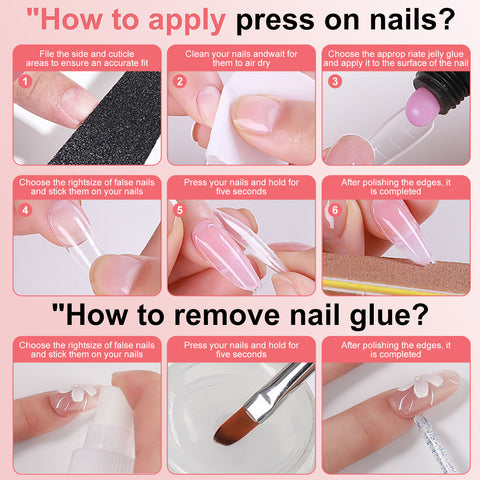 "How to apply press on nails?

File the side and cuticle areas to ensure an accurate fit

1

Clean your nails andwait for them to air dry

2

Choose the approp riate jelly glue and apply it to the surface of the nail

3

Choose the rightsize of false nails and stick them on your nails

4

Press your nails and hold for five seconds

5

After polishing the edges, it is completed

6

"How to remove nail glue?

Choose the rightsize of false nails and stick them on your nails

Press your nails and hold for five seconds

After polishing the edges, it is completed