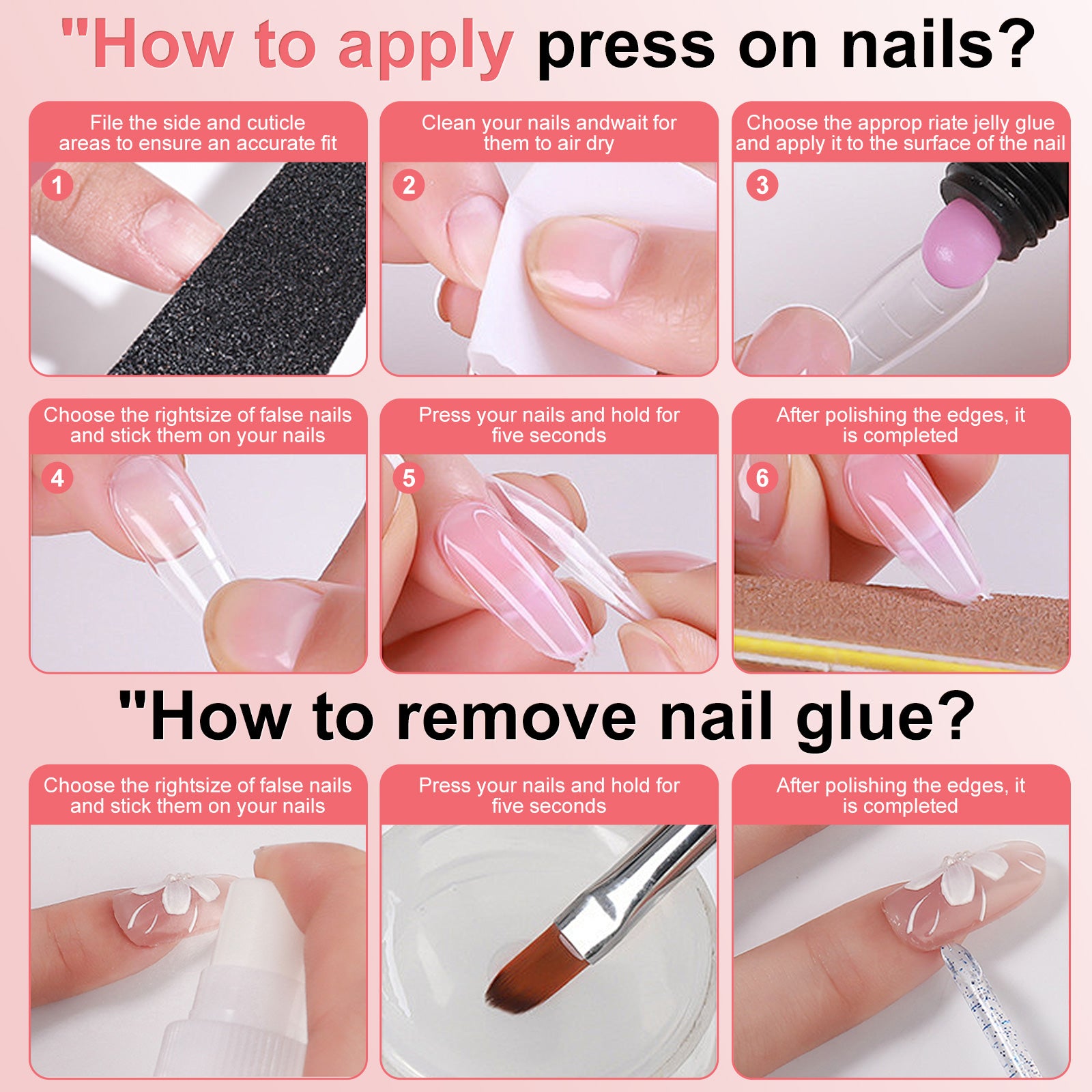 "How to apply press on nails?

File the side and cuticle areas to ensure an accurate fit

1

Clean your nails andwait for them to air dry

2

Choose the approp riate jelly glue and apply it to the surface of the nail

3

Choose the rightsize of false nails and stick them on your nails

4

Press your nails and hold for five seconds

5

After polishing the edges, it is completed

6

"How to remove nail glue?

Choose the rightsize of false nails and stick them on your nails

Press your nails and hold for five seconds

After polishing the edges, it is completed