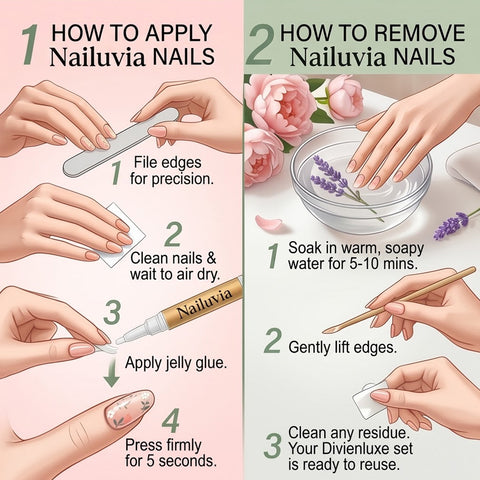 1 HOW TO APPLY Nailuvia NAILS

1 File edges for precision.

2 Clean nails & wait to air dry.

3 Nailuvia

Apply jelly glue.

4 Press firmly for 5 seconds.

2 HOW TO REMOVE Nailuvia NAILS

1 Soak in warm, soapy water for 5-10 mins.

2 Gently lift edges.

3 Clean any residue. Your Divienluxe set is ready to reuse.